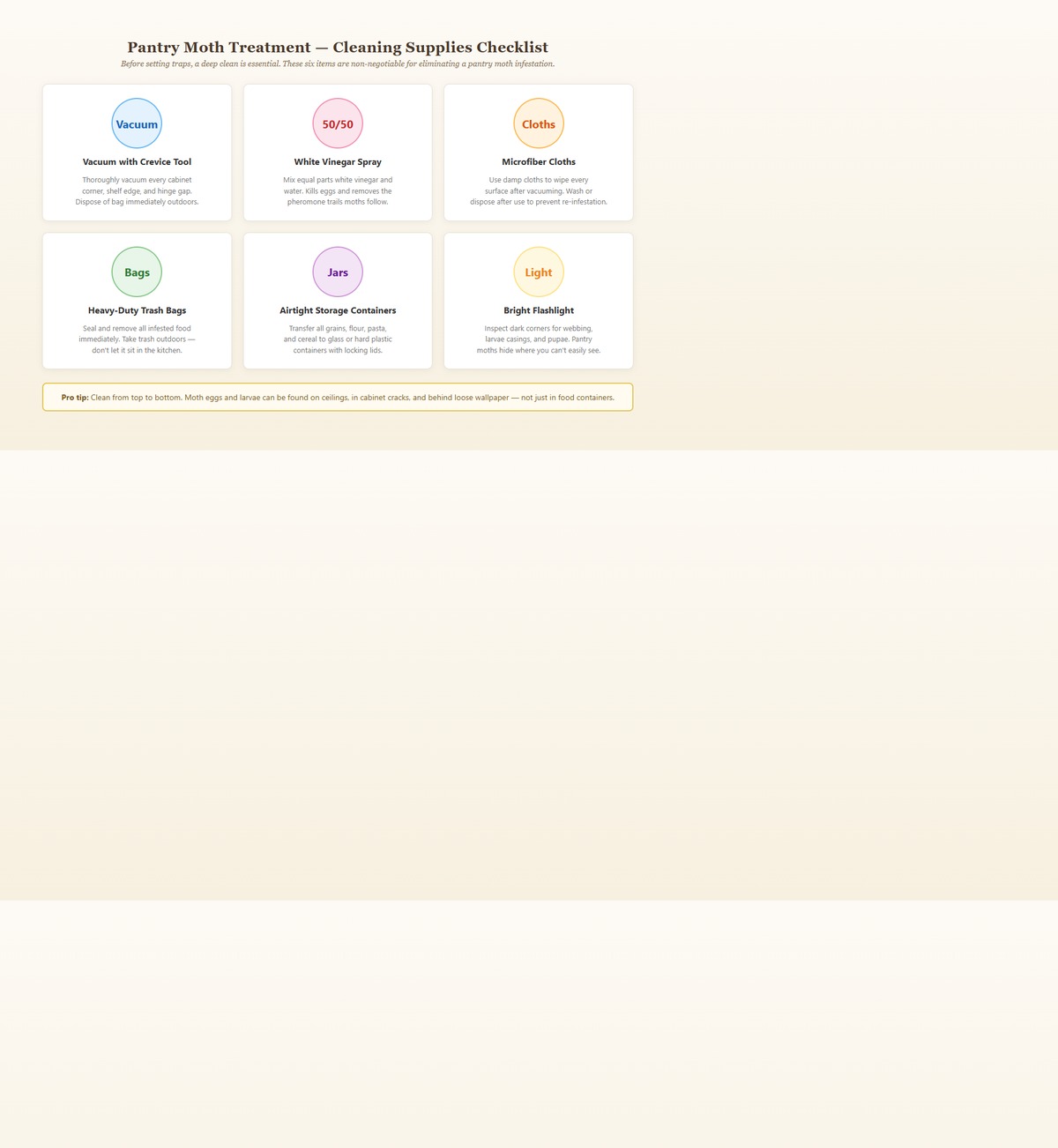 Pantry Moth Treatment — Cleaning Supplies Checklist

Before setting traps, a deep clean is essential. These six items are non-negotiable for eliminating a pantry moth infestation.

Vacuum

Vacuum with Crevice Tool

Thoroughly vacuum every cabinet corner, shelf edge, and hinge gap. Dispose of bag immediately outdoors.

50/50

White Vinegar Spray

Mix equal parts white vinegar and water. Kills eggs and removes the pheromone trails moths follow.

Cloths

Microfiber Cloths

Use damp cloths to wipe every surface after vacuuming. Wash or dispose after use to prevent re-infestation.

Bags

Heavy-Duty Trash Bags

Seal and remove all infested food immediately. Take trash outdoors — don't let it sit in the kitchen.

Jars

Airtight Storage Containers

Transfer all grains, flour, pasta, and cereal to glass or hard plastic containers with locking lids.

Light

Bright Flashlight

Inspect dark corners for webbing, larvae casings, and pupae. Pantry moths hide where you can't easily see.

Pro tip: Clean from top to bottom. Moth eggs and larvae can be found on ceilings, in cabinet cracks, and behind loose wallpaper — not just in food containers.